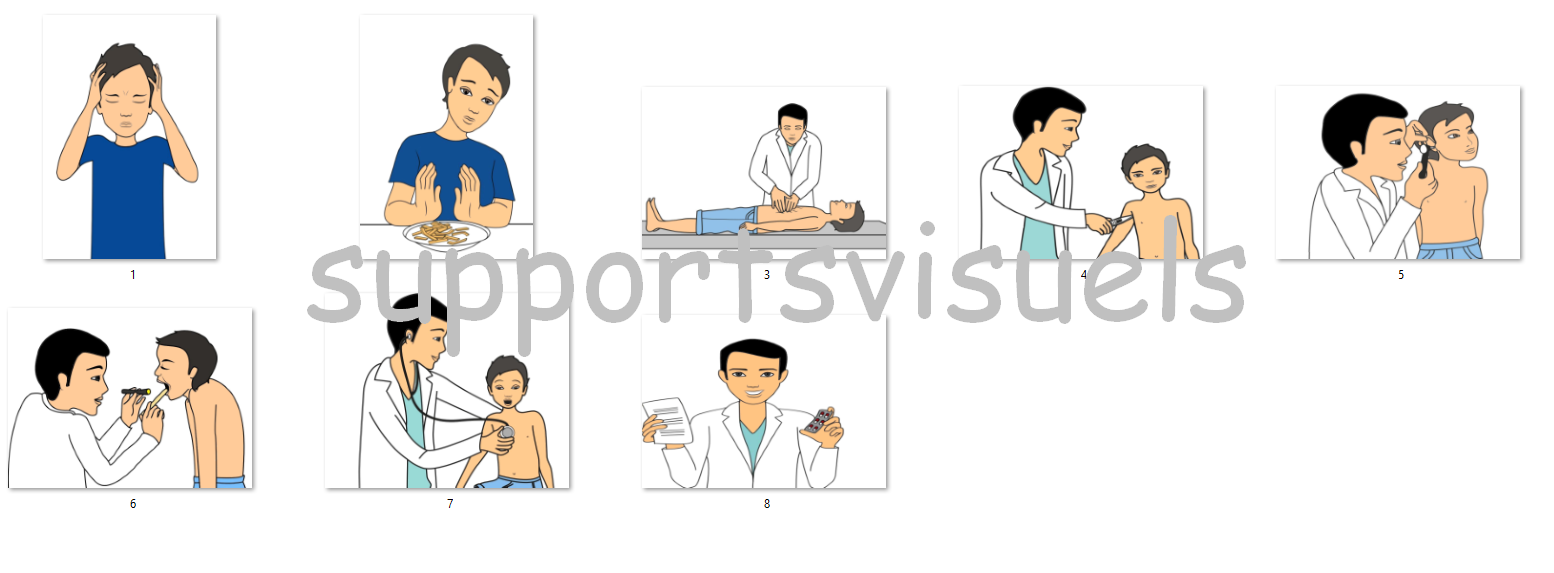 1

3

4

5

supportsvisuels

6

7

8